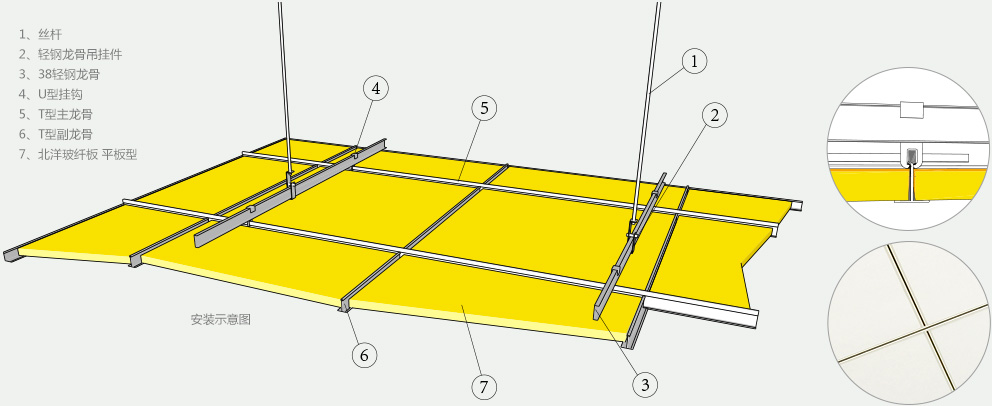 1、丝杆
2、轻钢龙骨吊挂件
3、38轻钢龙骨
4、U型挂钩
5、T型主龙骨
6、T型副龙骨
7、北洋玻纤板 平板型

4
5
1
2
安装示意图
6
7
3